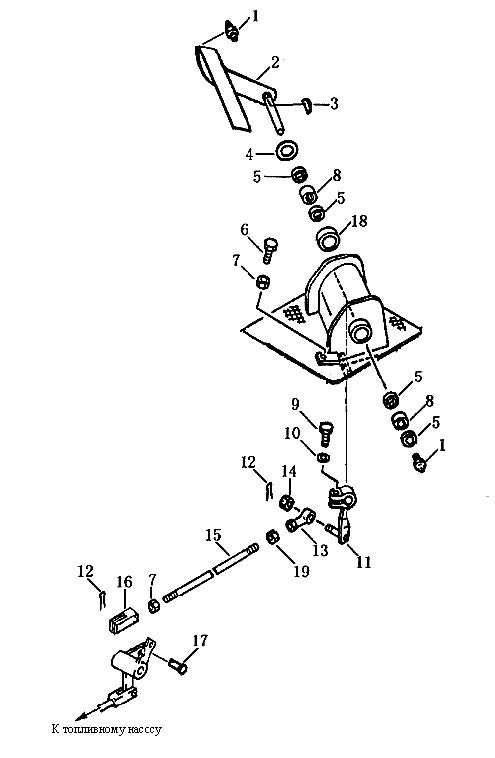 1
2
3
4
5
8
5
18
6
7
5
8
5
1
9
10
12
14
13
11
15
19
12
16
7
17
К топливному насссу