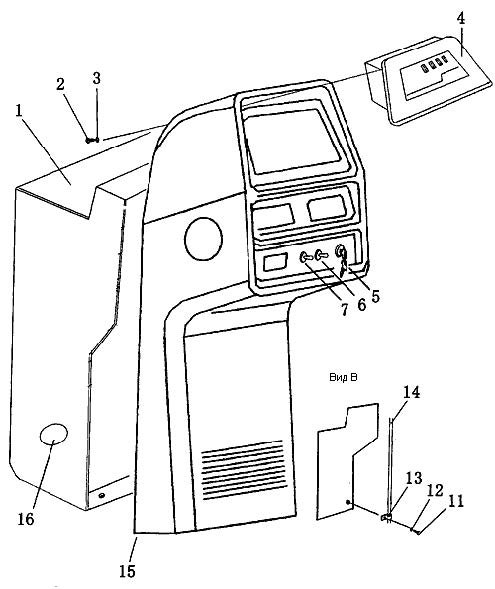 4
2
3
1
7
6
5
Вид В
14
13
12
11
16
15