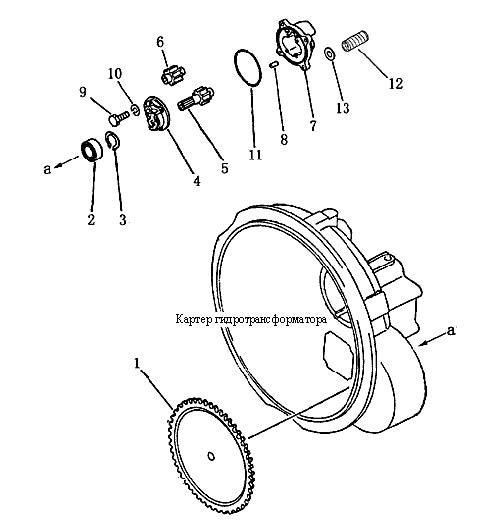 6
10
9
12
13
7
8
11
5
4
a
2
3
Картер гидротрансформатора
a
1