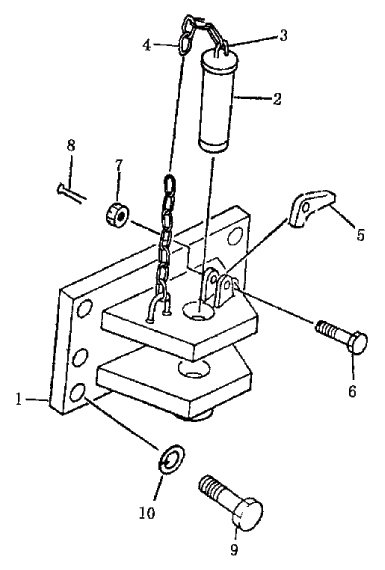 4
3
2
8
7
5
6
1
10
9