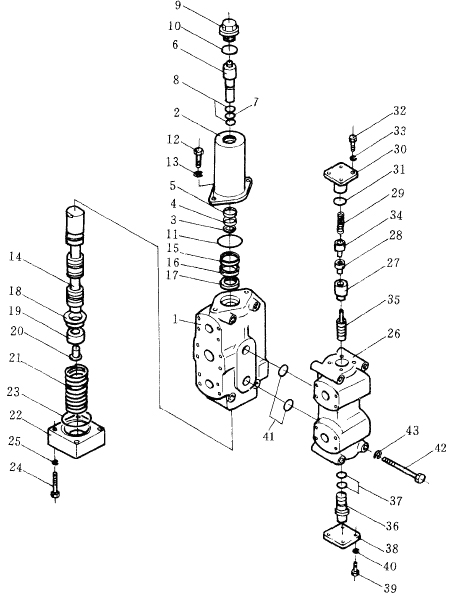 9
10
6
8
7
2
12
13
5
4
3
11
15
16
17
1
14
18
19
20
21
23
22
25
24
32
33
30
31
29
34
28
27
35
26
41
43
42
37
36
38
40
39