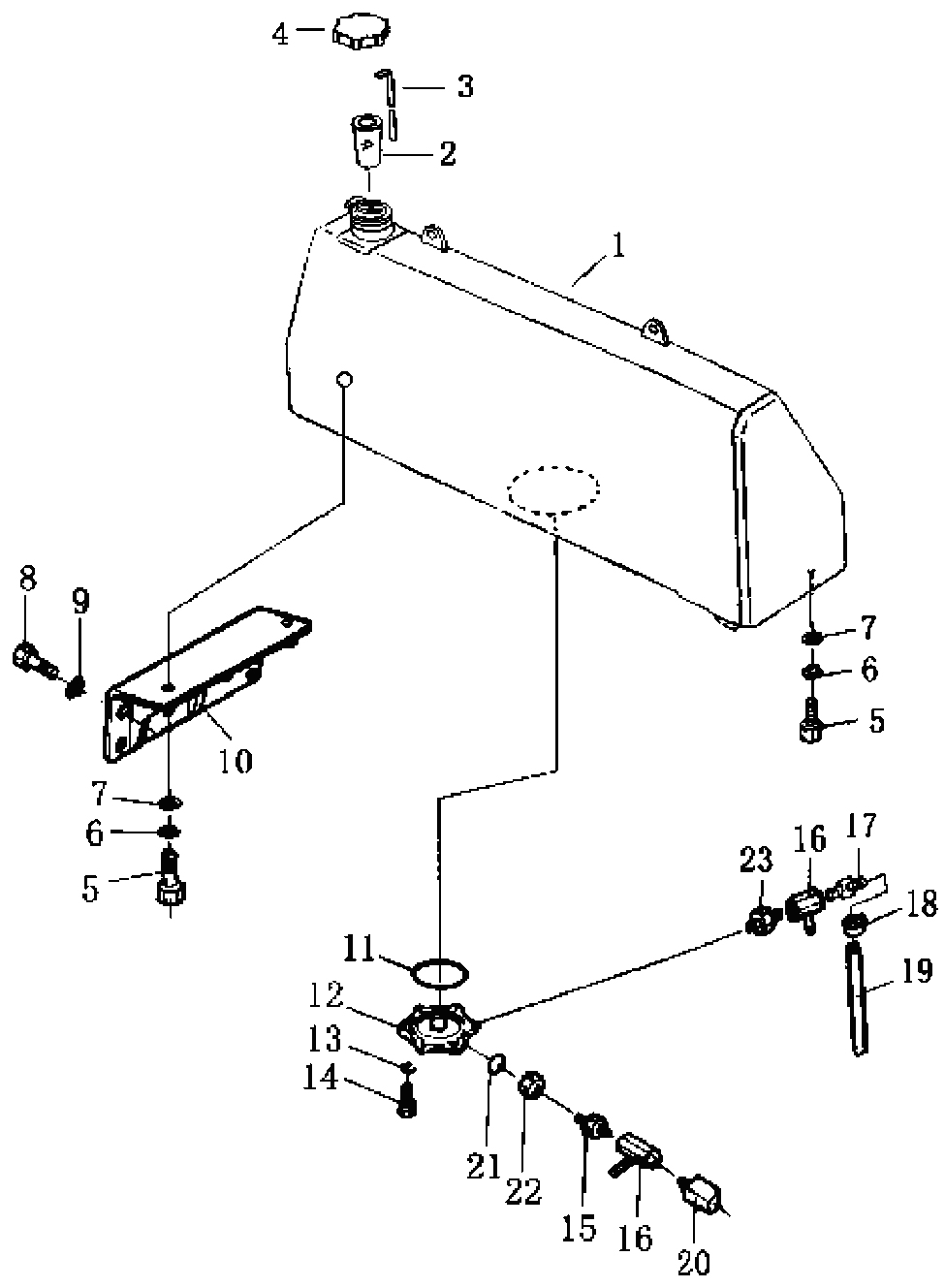 4
3
2
1
8
9
10
7
6
5
7
6
5
23
16
17
18
19
11
12
13
14
21
22
15
16
20