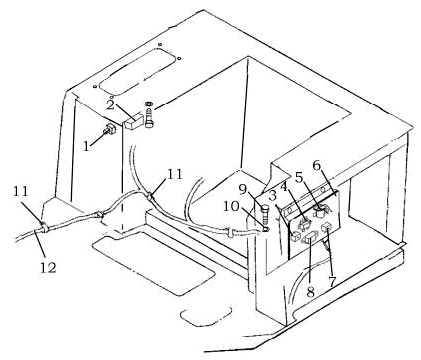 2
1
11
11
12
9
10
3
4
5
6
8
7