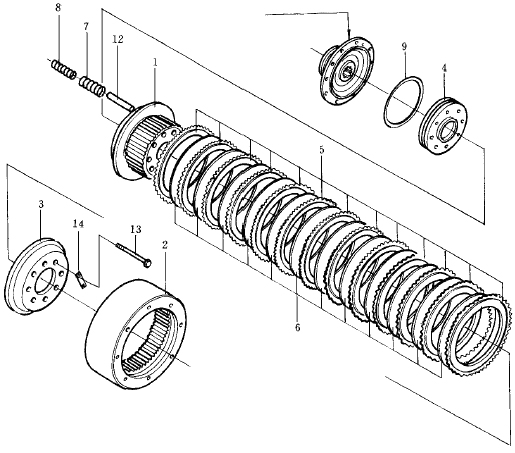 8
7
12
1
9
4
5
3
14
13
2
6