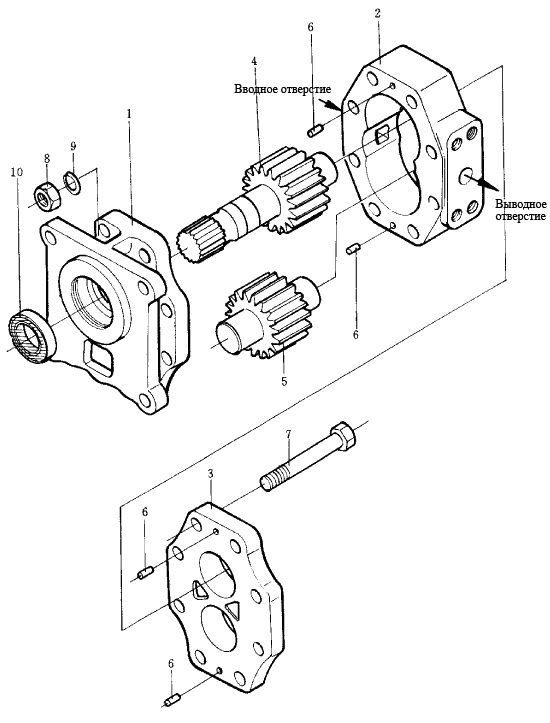 2
6
4
Вводное отверстие
1
8
9
10
Выводное отверстие
6
5
7
3
6
6