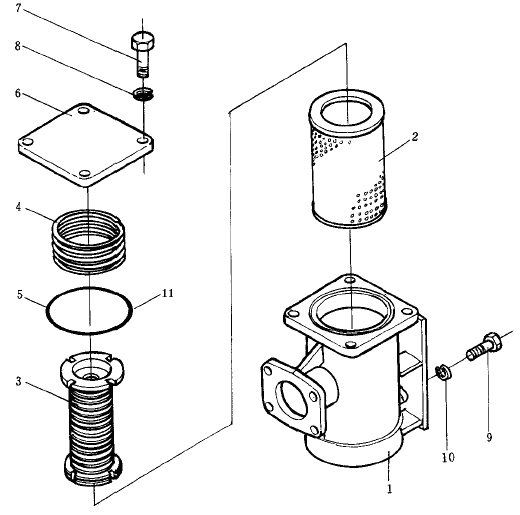 7
8
6
4
5
11
3
2
9
10
1