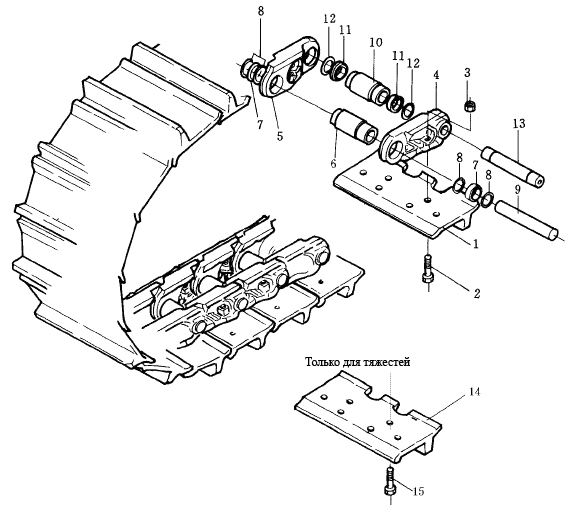 8
12
11
10
11
12
4
3
7
5
6
13
8
7
8
9
1
2
Только для тяжестей
14
15