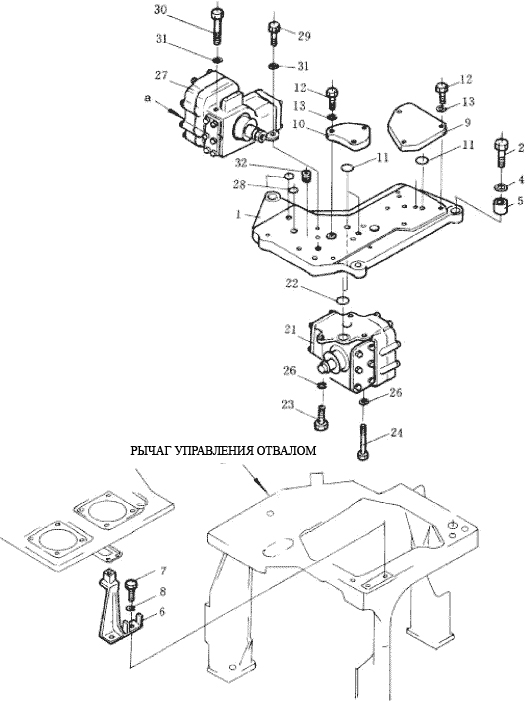 30
29
31
31
27
a
12
13
10
12
13
9
11
11
2
4
5
32
28
1
22
21
26
26
23
24
РЫЧАГ УПРАВЛЕНИЯ ОТВАЛОМ
7
8
6