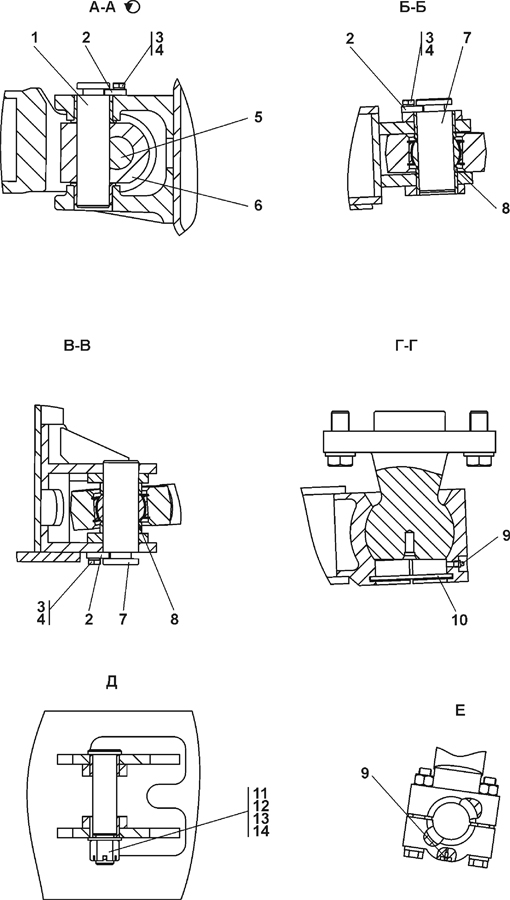 А-А

1
2
3
4
5
6

Б-Б

2
3
4
7
8

В-В

3
4
2
7
8

Г-Г

9
10

Д

11
12
13
14

Е

9