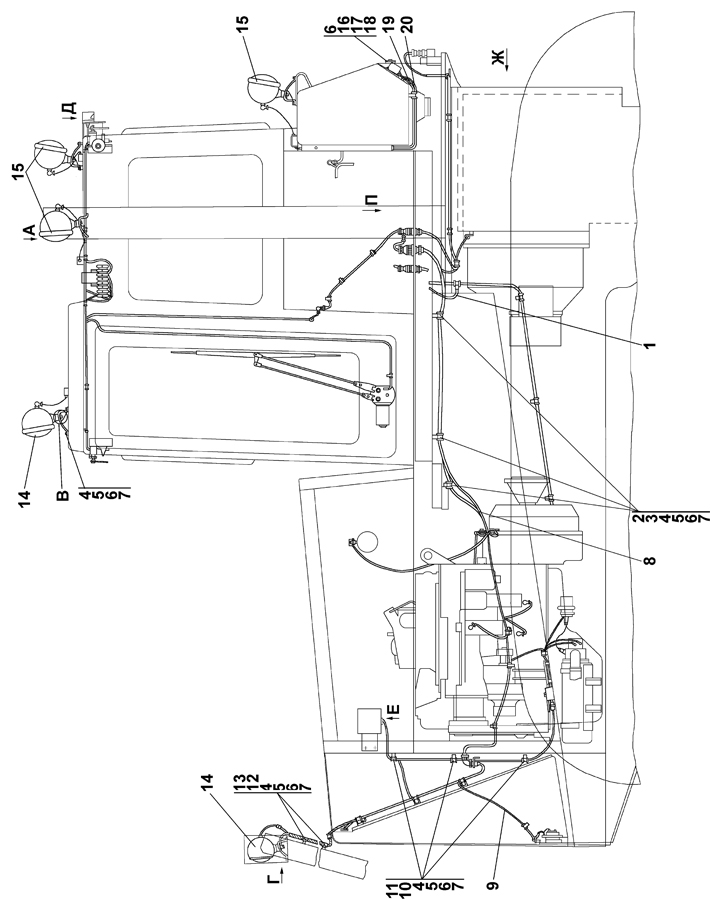 15
6
16
17
18
19
20
Ж
Д
15
А
П
1
14
В
4
5
6
7
2
3
4
5
6
7
8
Е
14
13
12
4
5
6
7
Г
11
10
4
5
6
7
9