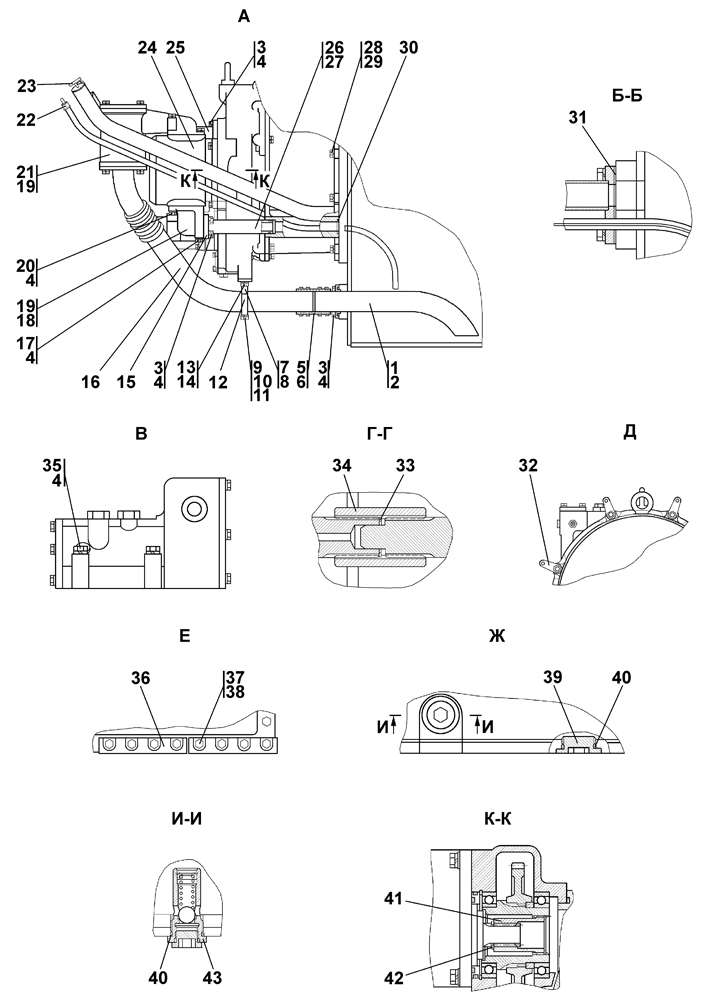 А
24 25 3 4 26 27 28 29 30
23
22
21 19
К К
20 4
19 18
17 4
16 15 3 4 13 14 12 9 10 11 7 8 5 6 3 4 1 2

Б-Б
31

В
35 4

Г-Г
34 33

Д
32

Е
36 37 38

Ж
И И
39 40

И-И
40 43

К-К
41
42