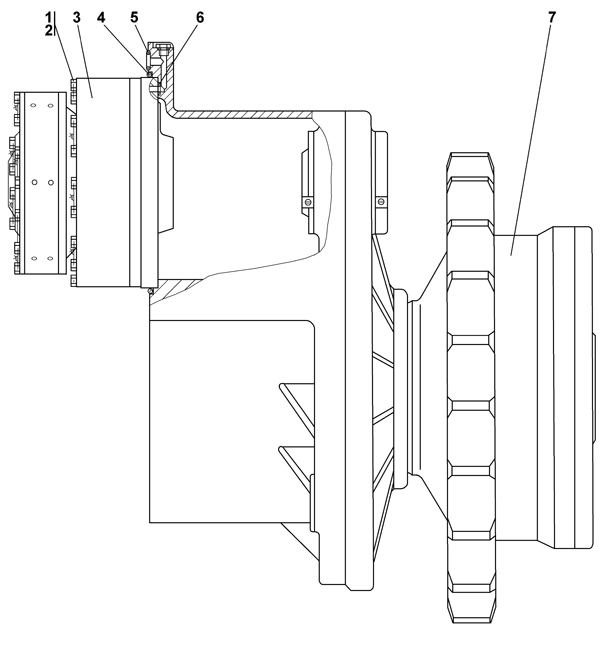 1
2
3
4
5
6
7