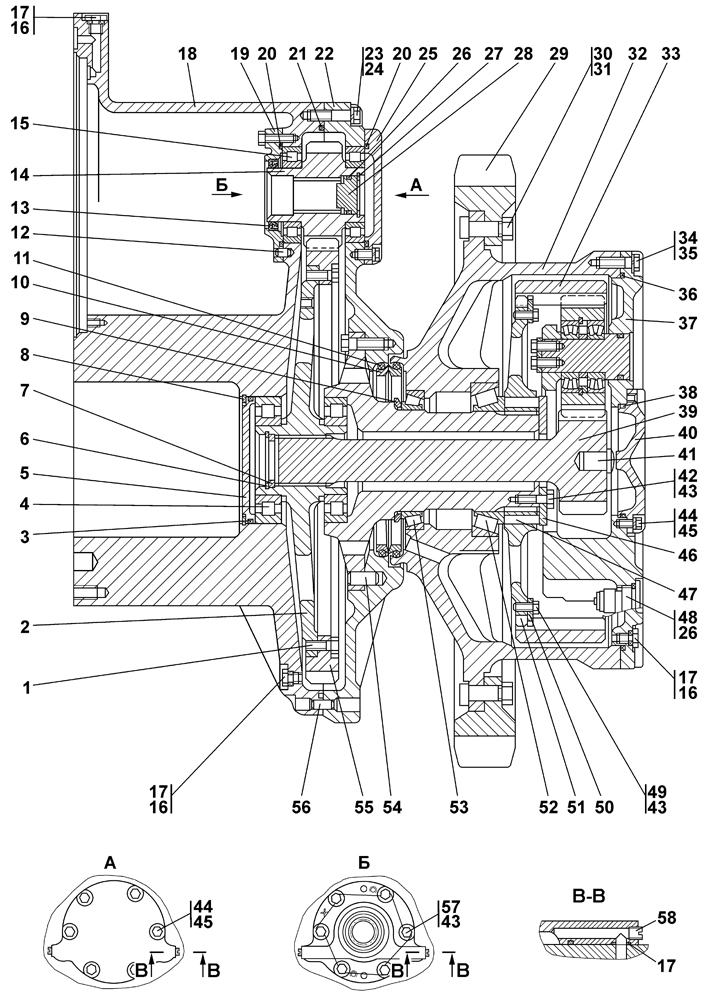 17
16
18
19
20
21
22
23
24
20
25
26
27
28
29
30
31
32
33
15
14
Б
А
13
12
11
10
9
8
7
6
5
4
3
2
1
34
35
36
37
38
39
40
41
42
43
44
45
46
47
48
26
17
16
17
16
56
55
54
53
52
51
50
49
43

А
44
45
В
В

Б
57
43
В
В

В-В
58
17