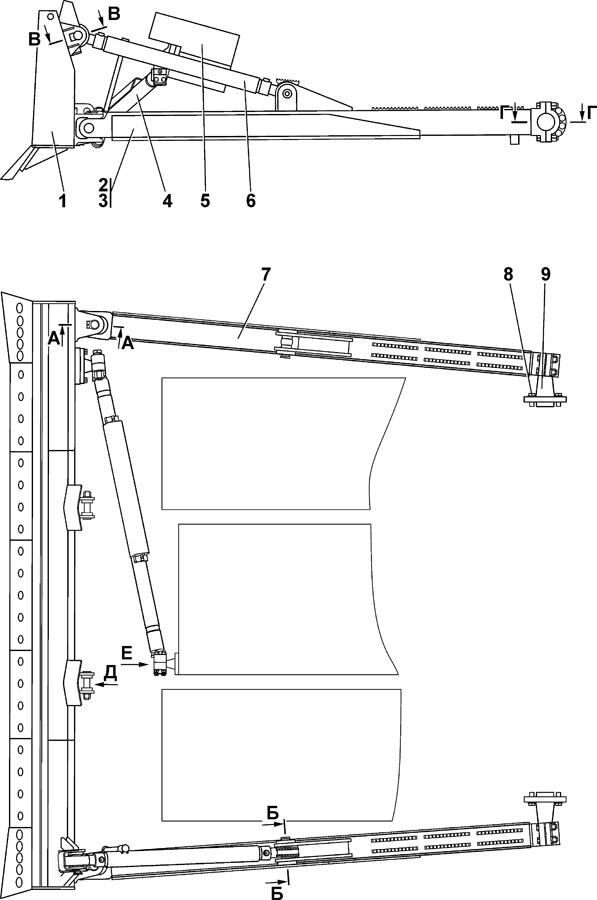 В
В
Г
Г
1
2
3
4
5
6
7
8
9
А
А
Е
Д
Б
Б