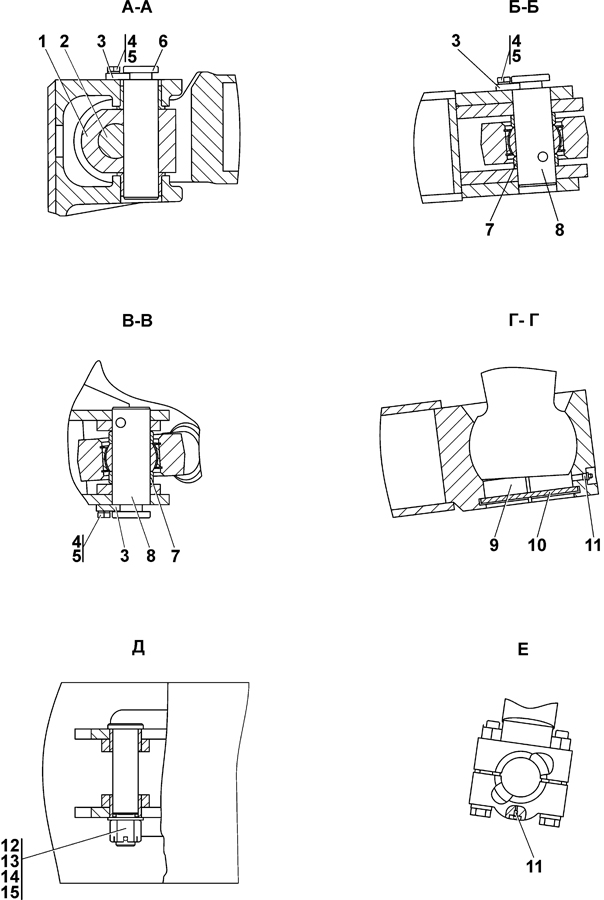 А-А

1 2 3 4 5 6

Б-Б

3 4 5

7 8

В-В

4 5 3 8 7

Г- Г

9 10 11

Д

12 13 14 15

Е

11