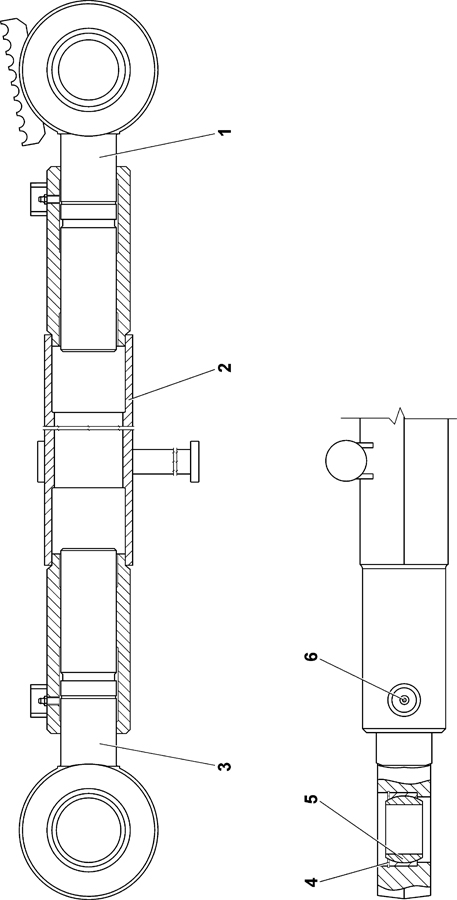 1
2
3
6
5
4