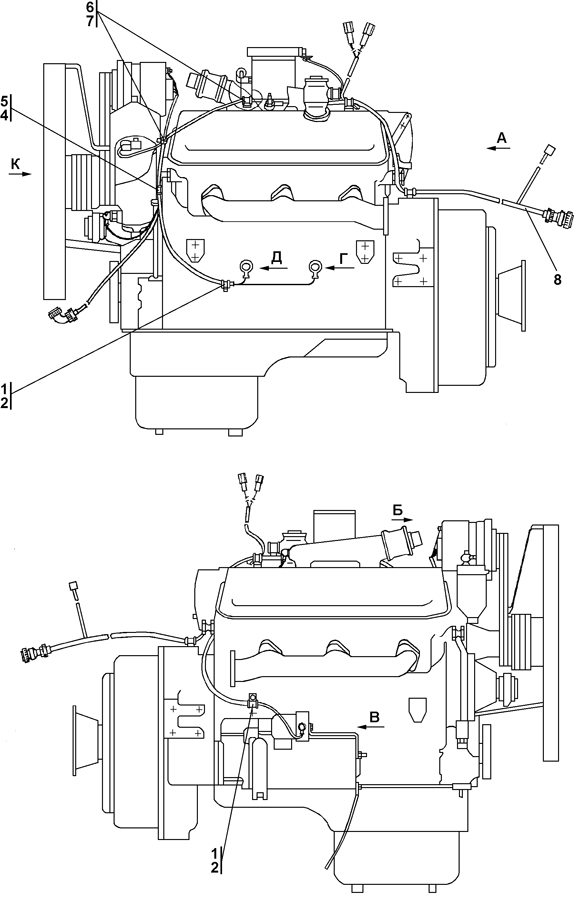 6
7
5
4
К
А
Д
Г
8
1
2
Б
В
1
2