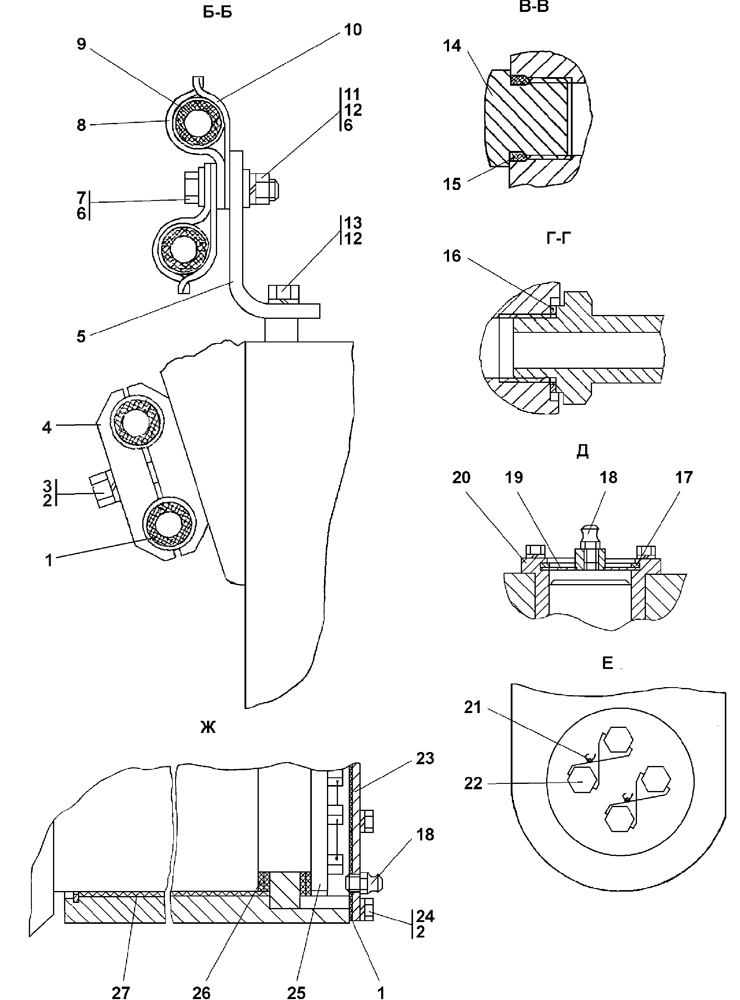 Б-Б

9
10
8
11
12
6
7
6
13
12
5
4
3
2
1

В-В

14
15

Г-Г

16

Д

20
19
18
17

Е

21
22

Ж

23
18
24
2
27
26
25
1