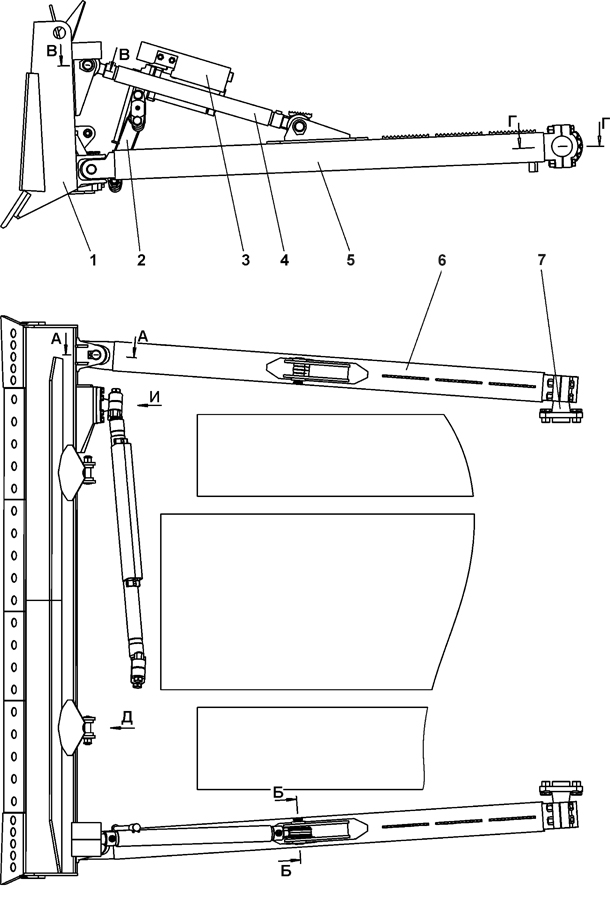 В
В
Г
Г
1
2
3
4
5
6
7
А
А
И
Д
Б
Б