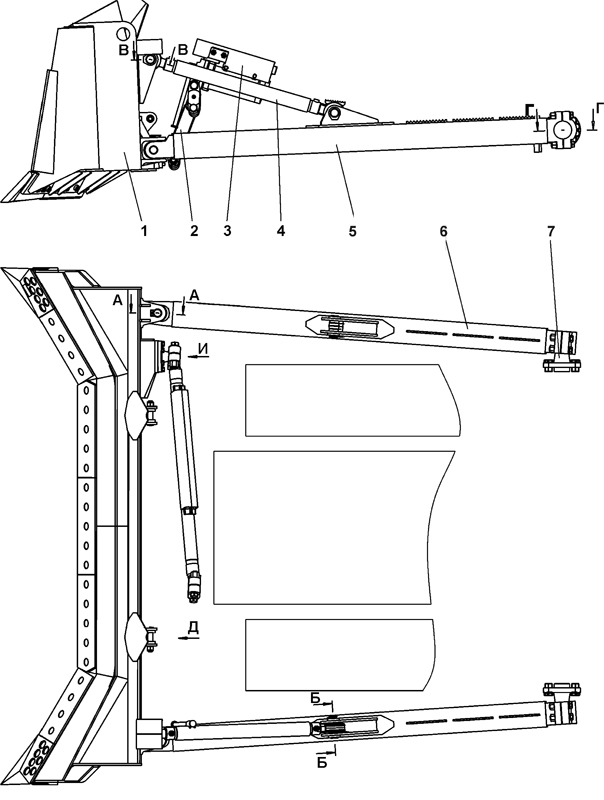 В
В
Г
Г
1
2
3
4
5
6
7
А
А
И
Д
Б
Б