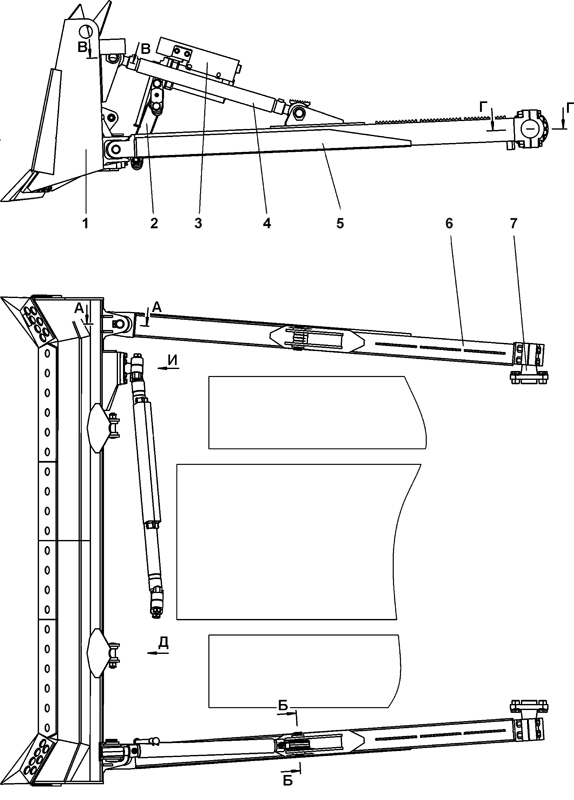 В
В
Г
Г
1
2
3
4
5
6
7
А
А
И
Д
Б
Б