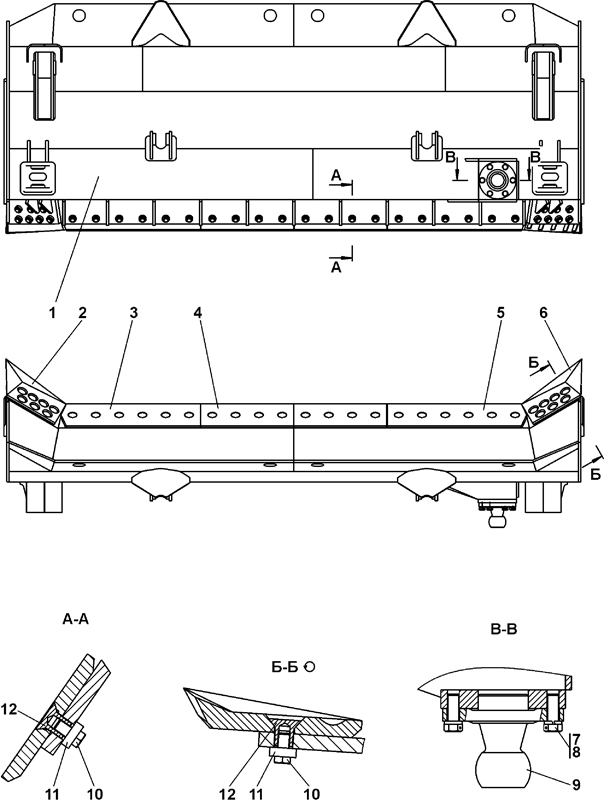 В
В
А
А
1
2
3
4
5
6
Б
Б
А-А
Б-Б
В-В
12
11
10
12
11
10
7
8
9