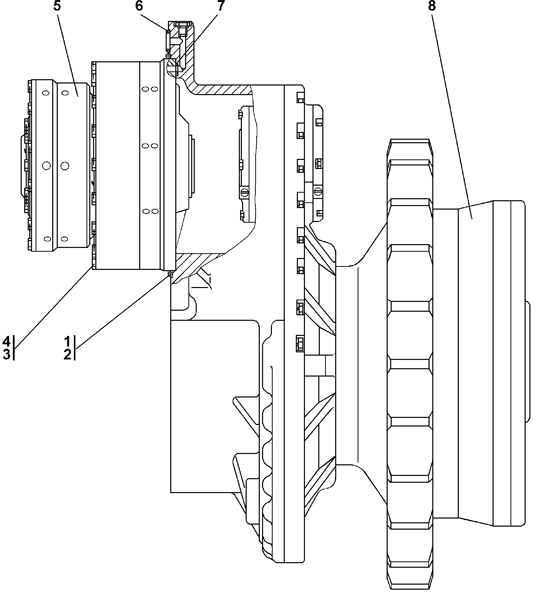 5
6
7
8
4
3
1
2