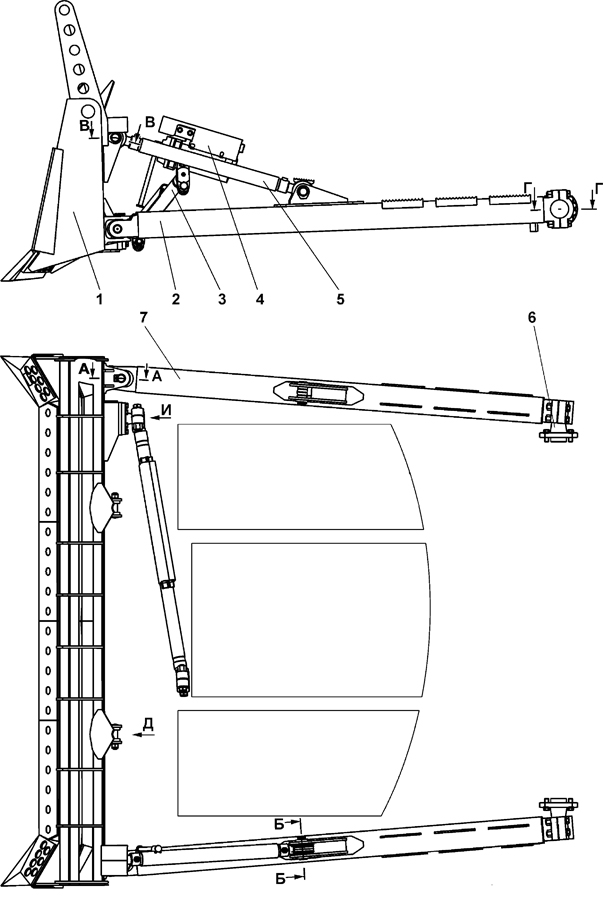 В
В
Г
Г
1
2
3
4
5
7
6
А
А
И
Д
Б
Б