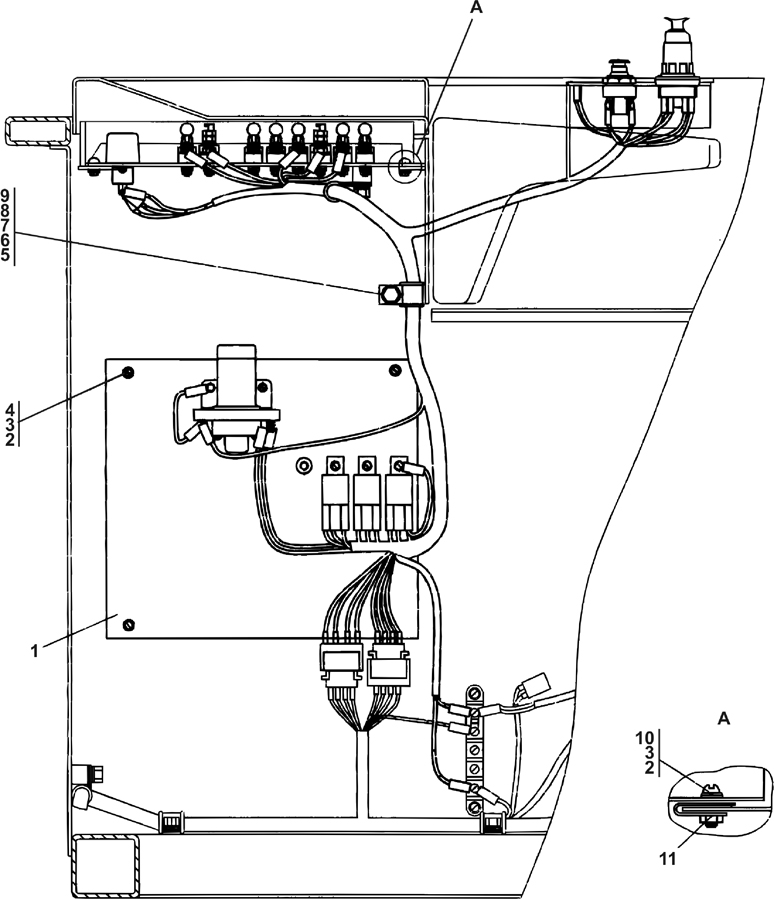 A

9
8
7
6
5

4
3
2

1

A

10
3
2

11