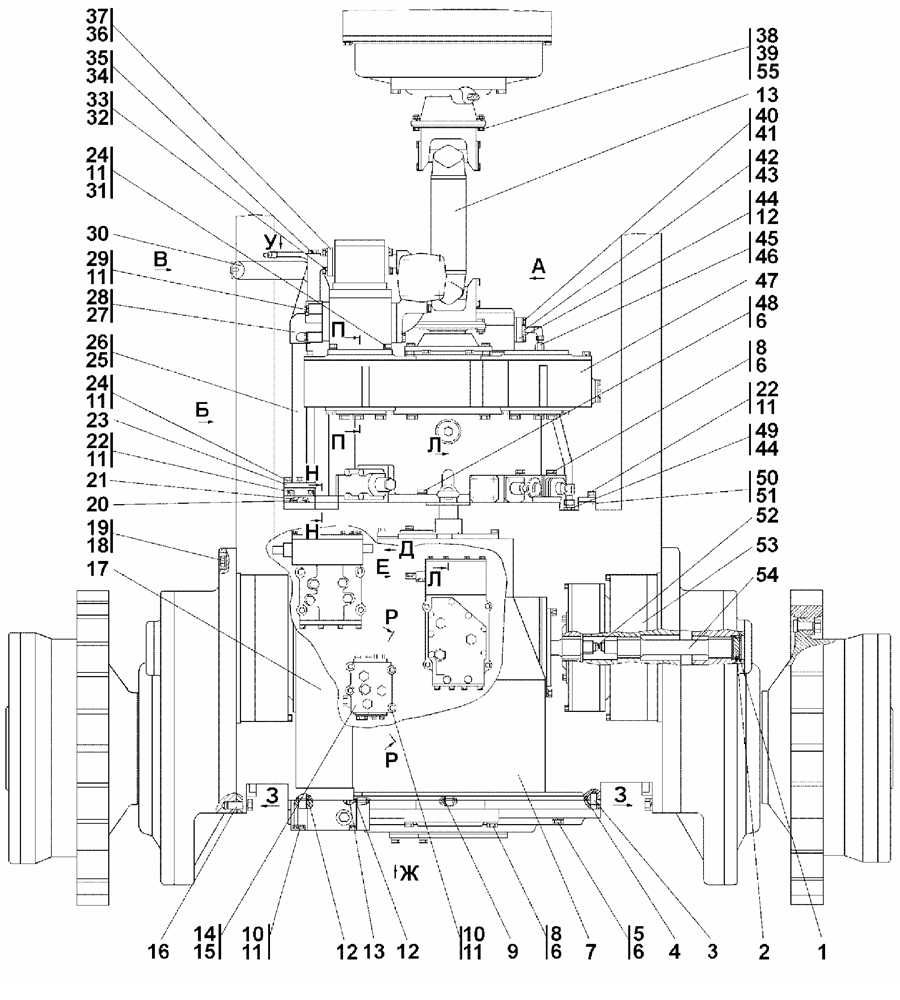 37
36
35
34
33
32
24
11
31
30
29
11
28
27
26
25
24
11
23
22
11
21
20
19
18
17

38
39
55
13
40
41
42
43
44
12
45
46
47
48
6
8
6
22
11
49
44
50
51
52
53
54

У
В
А
П
Б
П
Л
Н
Н
Д
Е
Л
Р
Р
З
З
Ж

16
14
15
10
11
12
13
12
10
11
9
8
6
7
5
6
4
3
2
1