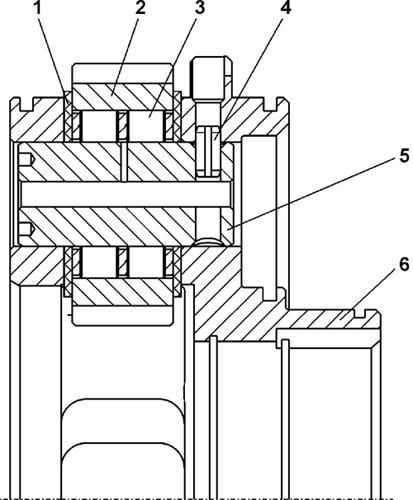 1
2
3
4
5
6