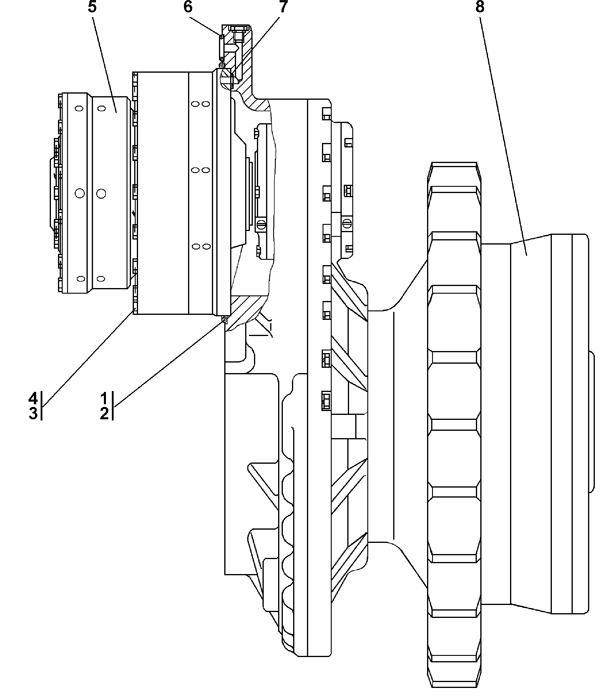 5
6
7
8
4
3
1
2