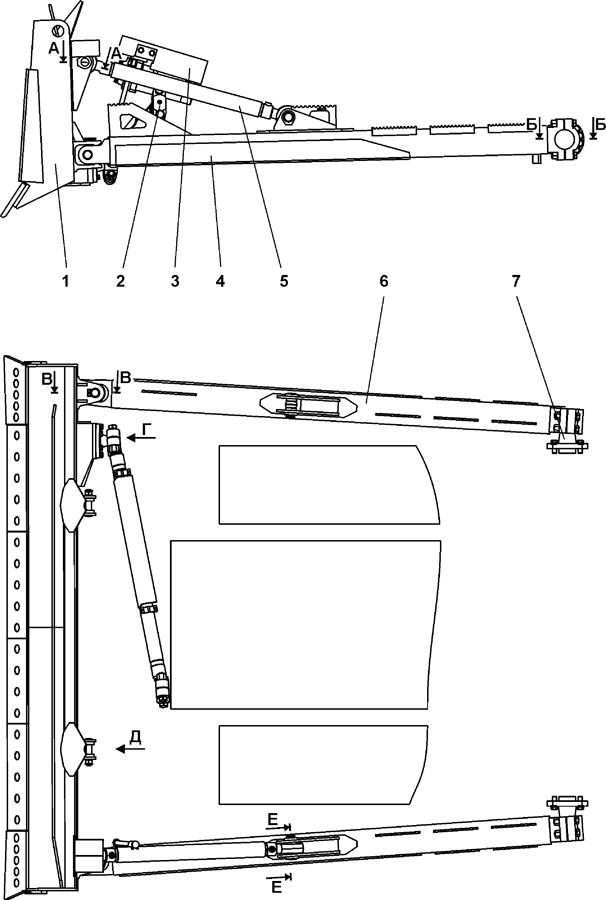 А
А
Б
Б
1
2
3
4
5
6
7
В
В
Г
Д
Е
Е