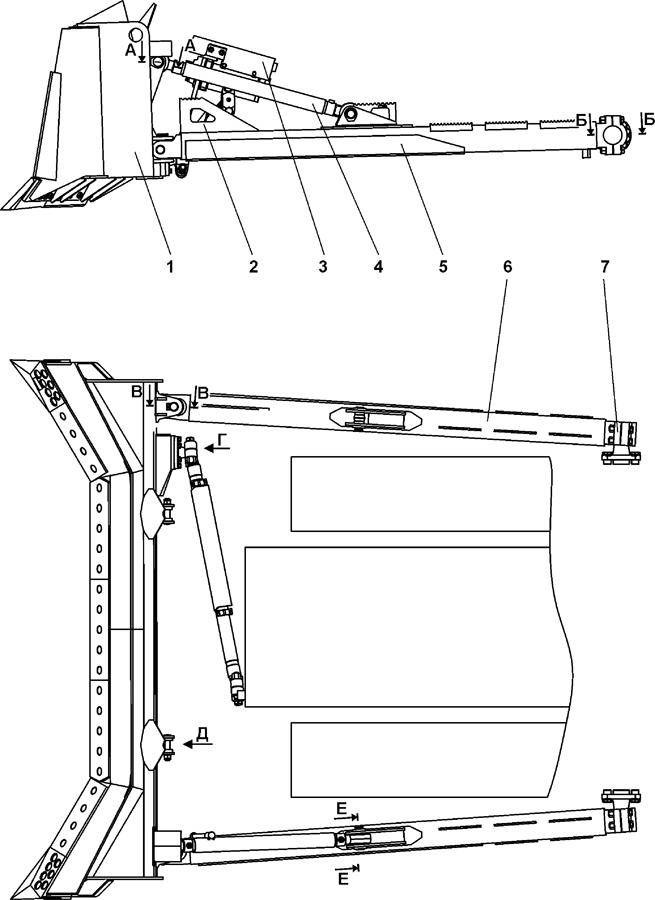 А
А
Б
Б
1
2
3
4
5
6
7
В
В
Г
Д
Е
Е