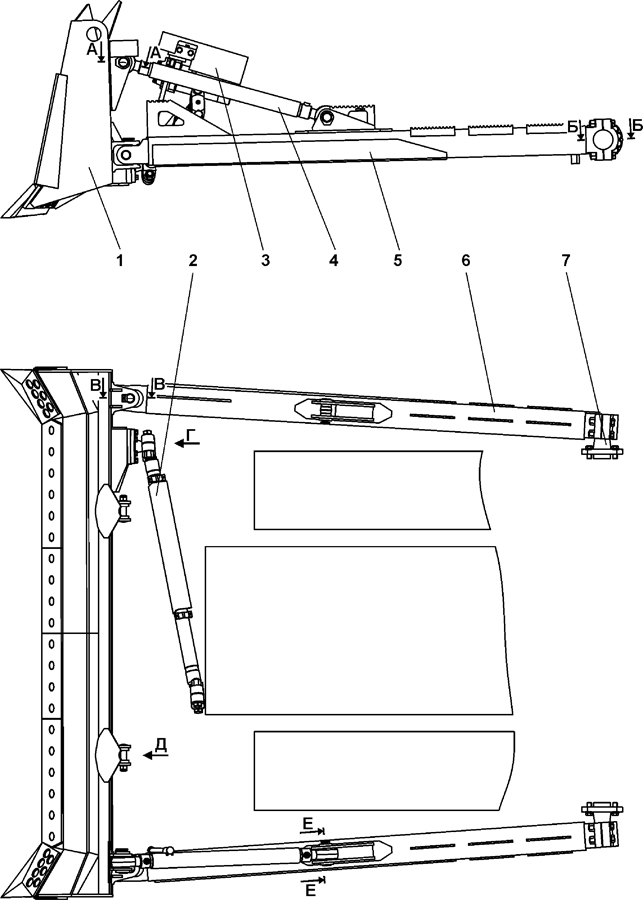 А
А
Б
Б
1
2
3
4
5
6
7
В
В
Г
Д
Е
Е