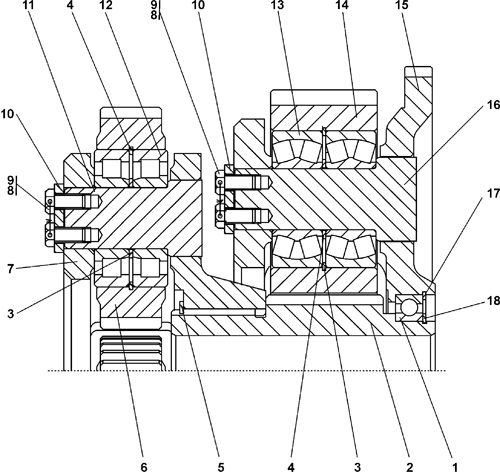 11 4 12 9 8 10 13 14 15

10

9 8

16

17

7

3

18

6 5 4 3 2 1