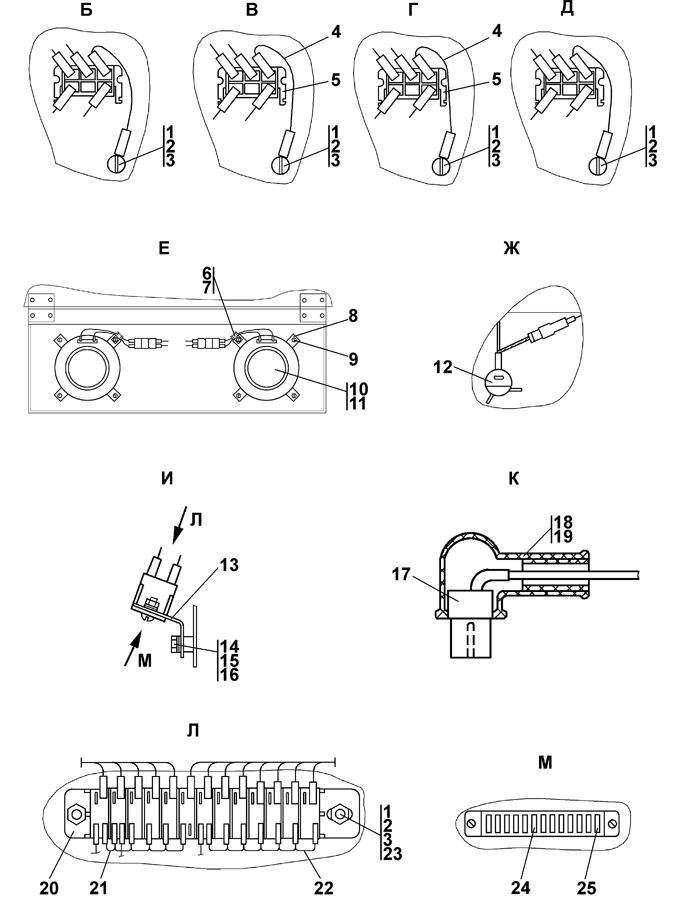 Б
1
2
3

В
4
5
1
2
3

Г
4
5
1
2
3

Д
1
2
3

Е
6
7
8
9
10
11

Ж
12

И
Л
13
М
14
15
16

К
18
19
17

Л
1
2
3
23
20
21
22

М
24
25