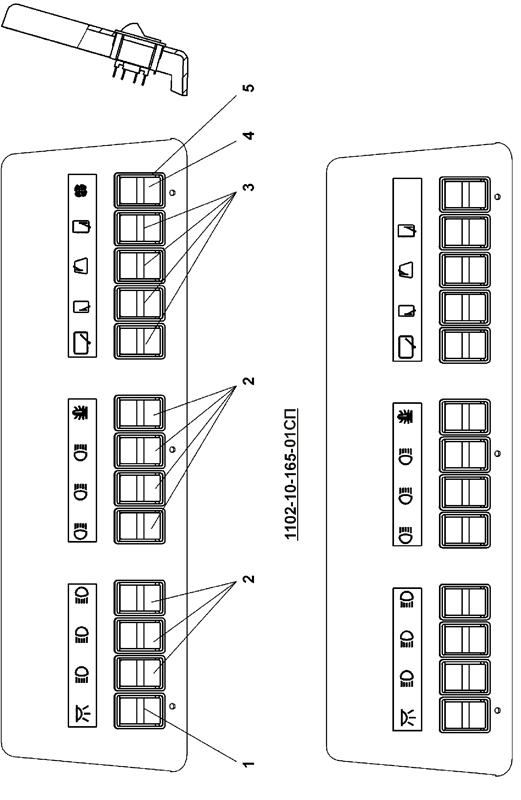 5
4
3
2
2
1
1102-10-165-01СП