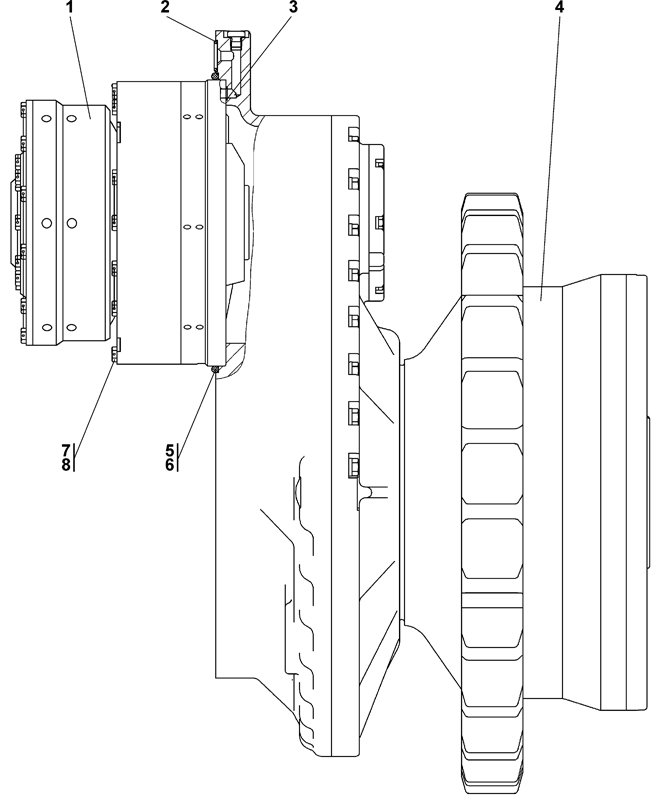 1
2
3
4
7
8
5
6