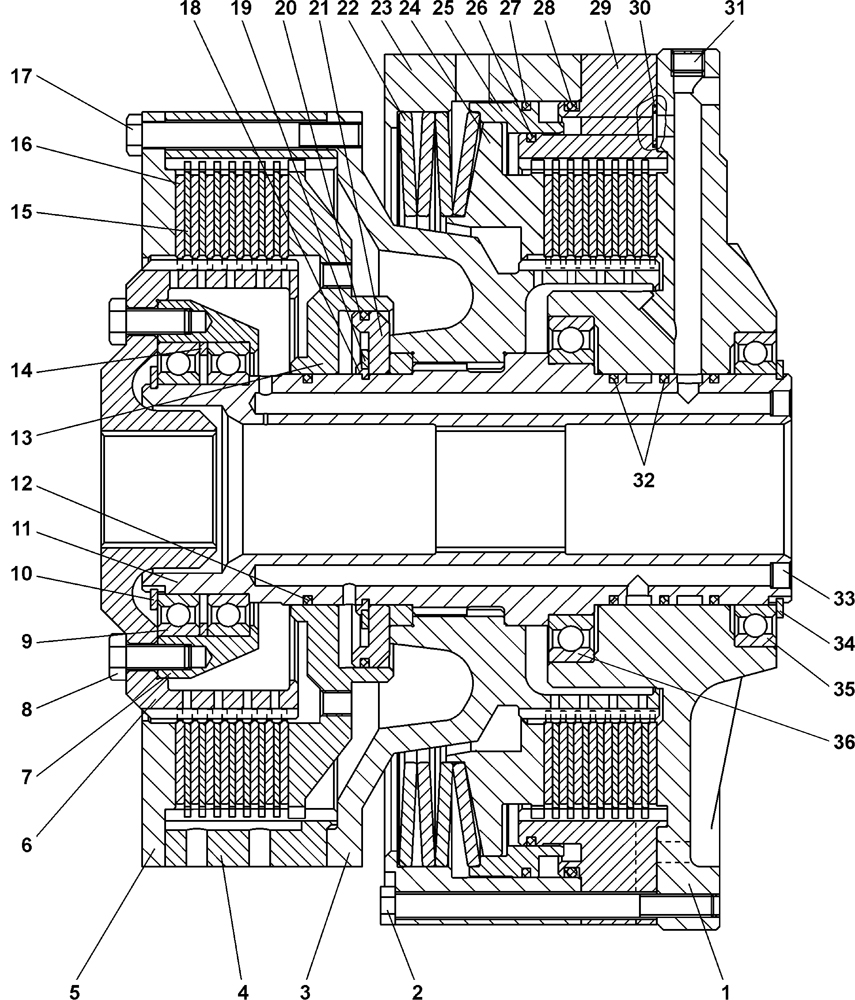 18 19 20 21 22 23 24 25 26 27 28 29 30 31
17
16
15
14
13
12
11
10
9
8
7
6
32
33
34
35
36
5 4 3 2 1