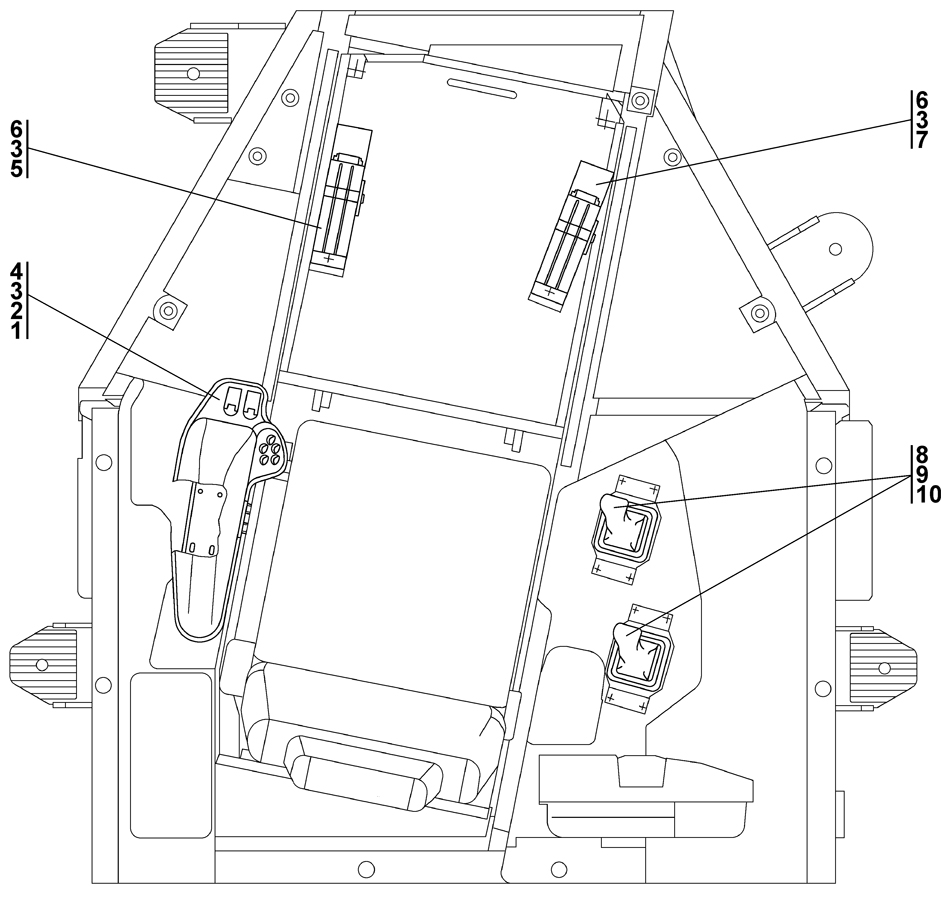 6
3
5

4
3
2
1

6
3
7

8
9
10