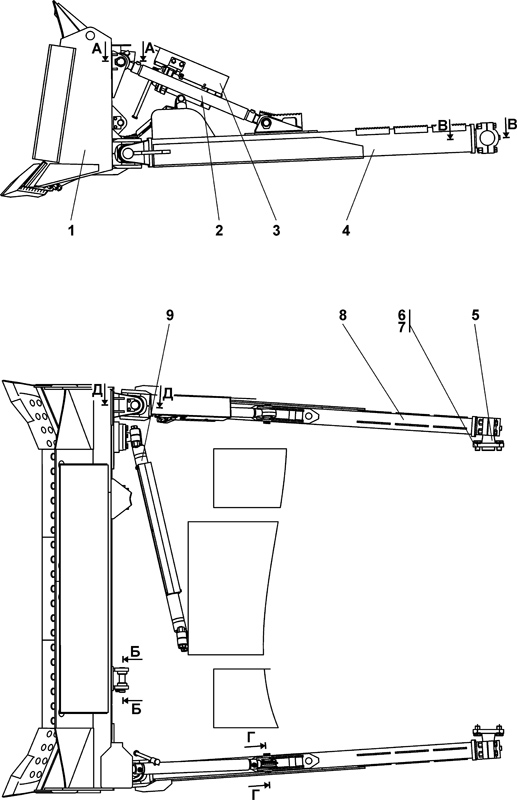 А А
В В
1 2 3 4
9 8 6 7 5
Д Д
Б
Б
Г
Г