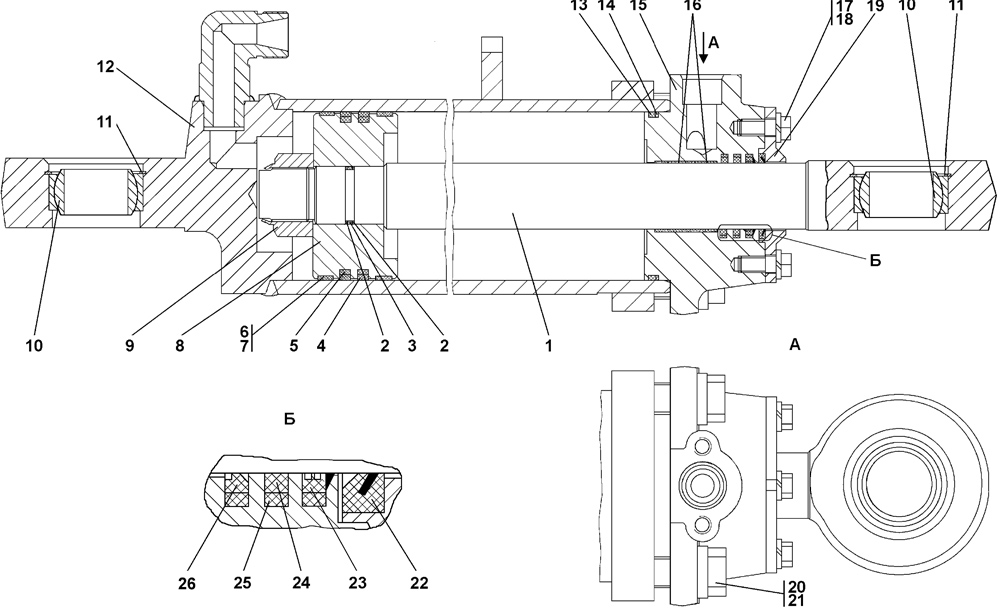 13 14 15 16 17 18 19 10 11
А
12
11
Б
10 9 8 6 7 5 4 2 3 2 1
А
Б
26 25 24 23 22
20 21