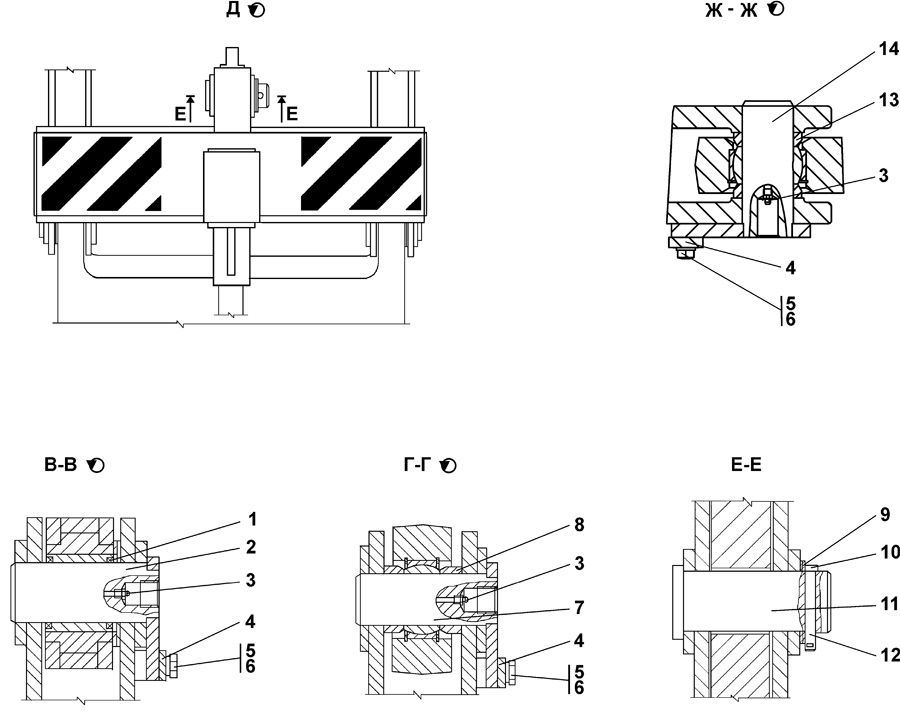 Д

Е
Е

Ж - Ж

14
13
3
4
5
6

В-В

1
2
3
4
5
6

Г-Г

8
3
7
4
5
6

Е-Е

9
10
11
12