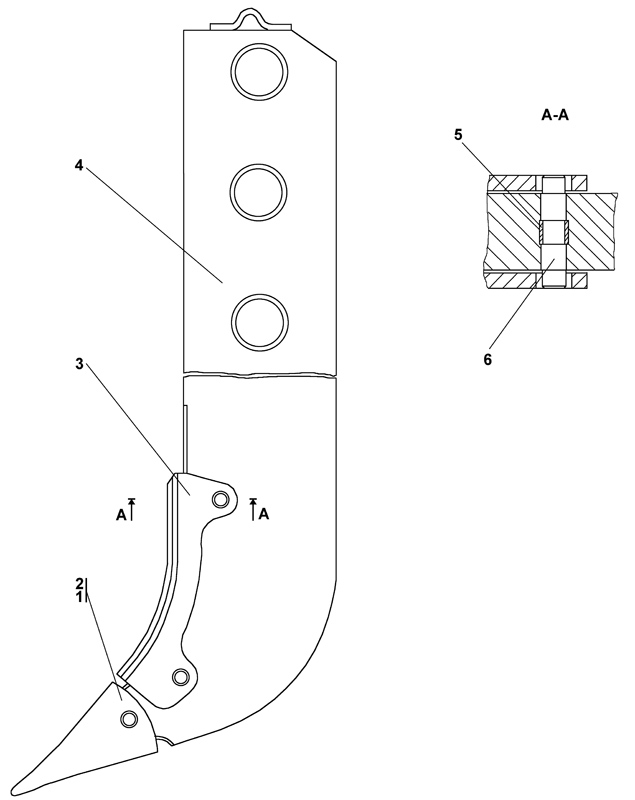 A-A

5

4

6

3

A

A

2

1