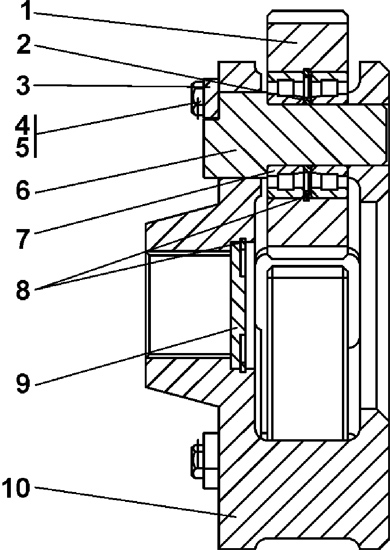 1
2
3
4
5
6
7
8
9
10