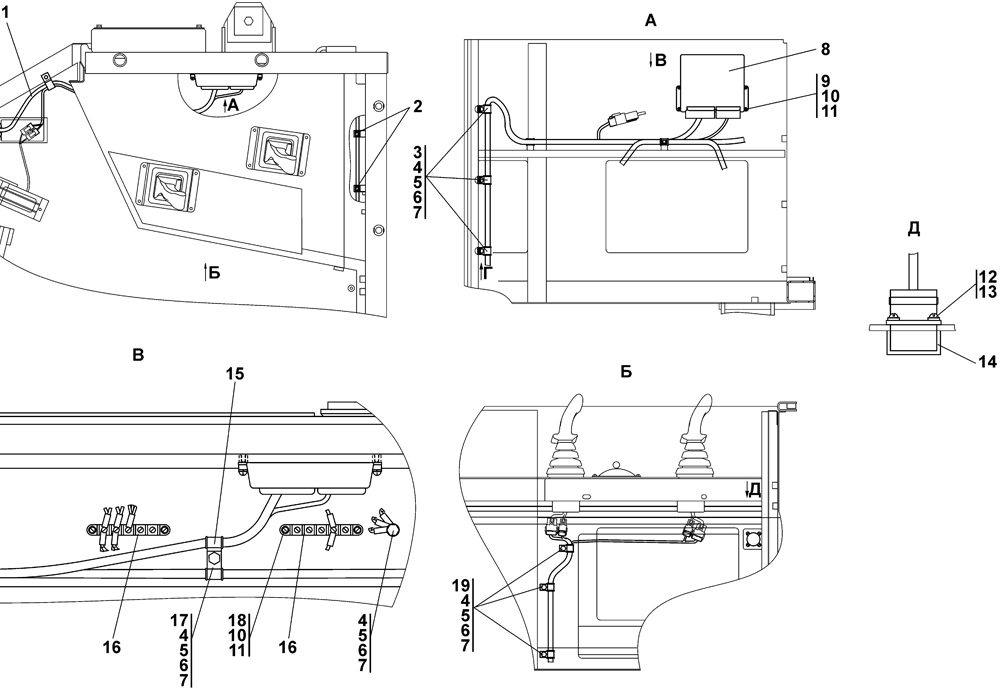 1
А
2
Б
А
В
8
9
10
11
3
4
5
6
7
Г
Д
12
13
14
В
15
16
17
4
5
6
7
18
10
11
16
4
5
6
7
Б
Д
19
4
5
6
7