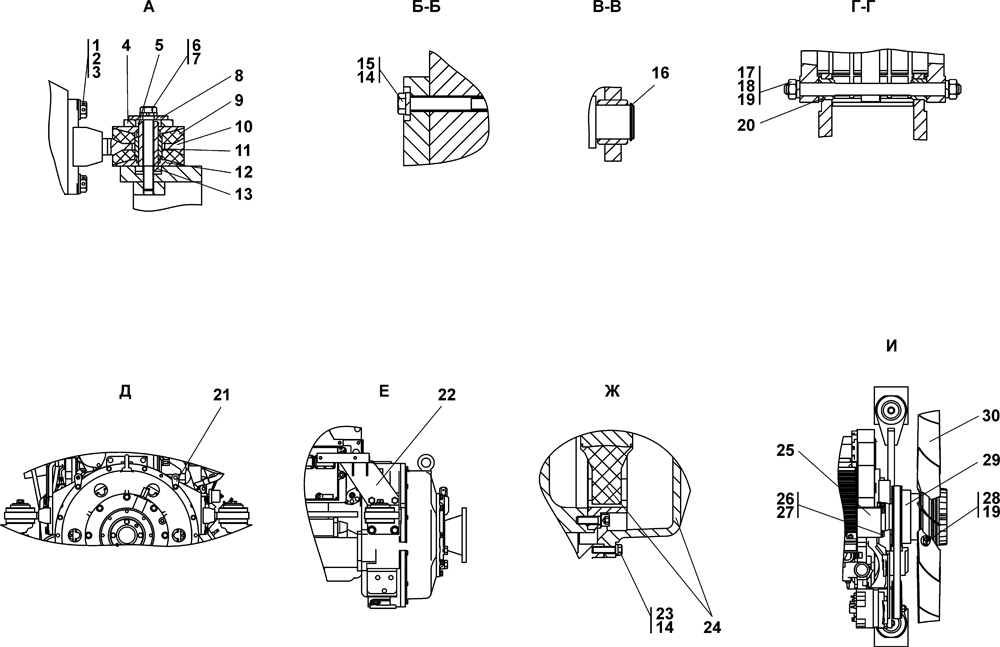 А

1
2
3
4
5
6
7
8
9
10
11
12
13

Б-Б

15
14

В-В

16

Г-Г

17
18
19
20

Д

21

Е

22

Ж

23
14
24

И

25
26
27
30
29
28
19