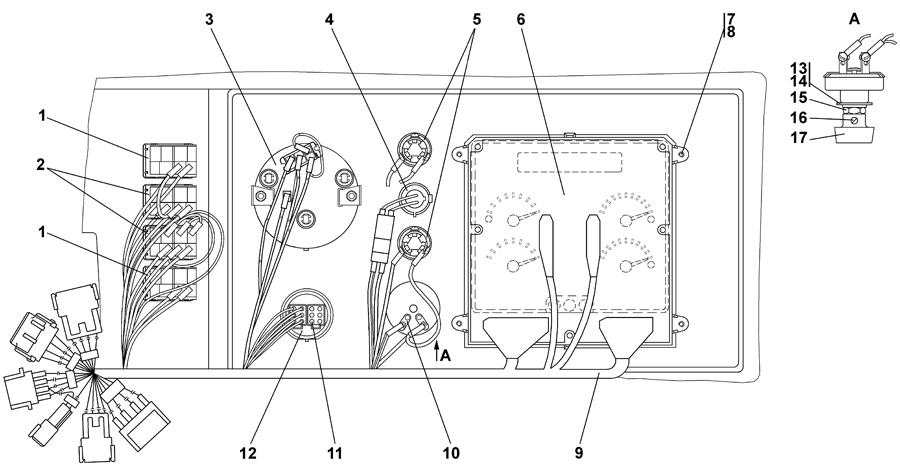 3
4
5
6
7
8
A
13
14
15
16
17
1
2
1
A
12
11
10
9