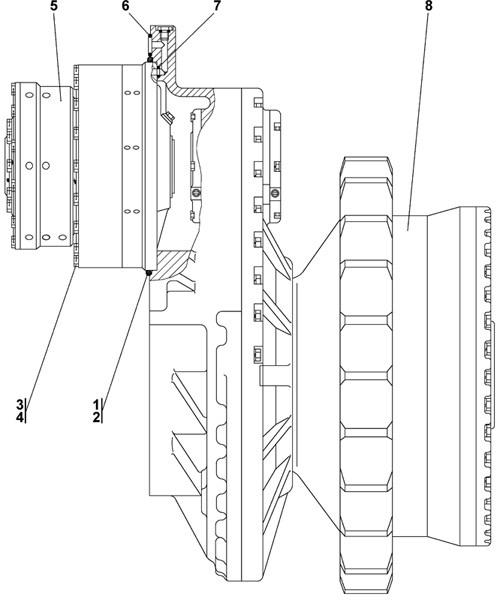 5
6
7
8
3
4
1
2